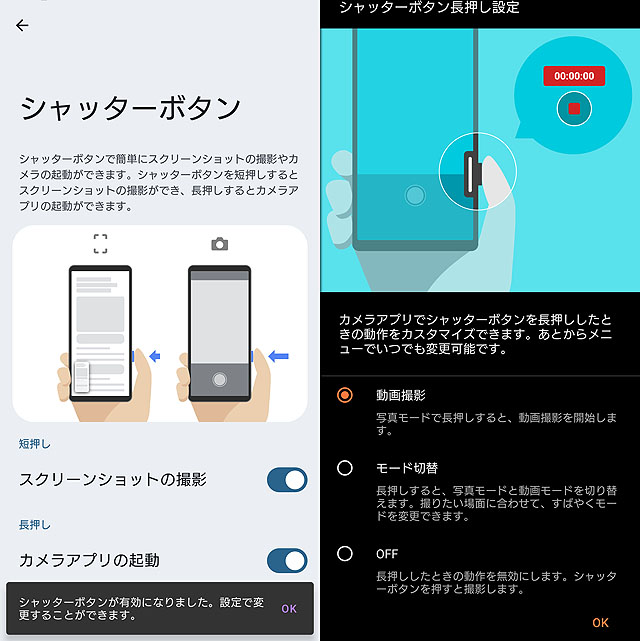 シャッターボタン

シャッターボタンで簡単にスクリーンショットの撮影やカメラの起動ができます。シャッターボタンを短押しするとスクリーンショットの撮影ができ、長押しするとカメラアプリの起動ができます。

短押し

スクリーンショットの撮影

長押し

カメラアプリの起動

シャッターボタンが有効になりました。設定で変更することができます。 OK

シャッターボタン長押し設定

00:00:00

カメラアプリでシャッターボタンを長押ししたときの動作をカスタマイズできます。あとからメニューでいつでも変更可能です。

動画撮影
写真モードで長押しすると、動画撮影を開始します。

モード切替
長押しすると、写真モードと動画モードを切り替えます。撮りたい場面に合わせて、すばやくモードを変更できます。

OFF
長押ししたときの動作を無効にします。シャッターボタンを押すと撮影します。

OK