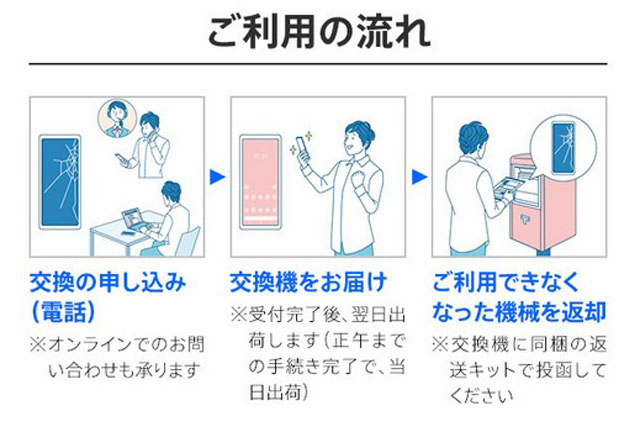 ご利用の流れ

交換の申し込み（電話）

※オンラインでのお問い合わせも承ります

交換機をお届け

※受付完了後、翌日出荷します（正午までの手続き完了で、当日出荷）

ご利用できなくなった機械を返却

※交換機に同梱の返送キットで投函してください